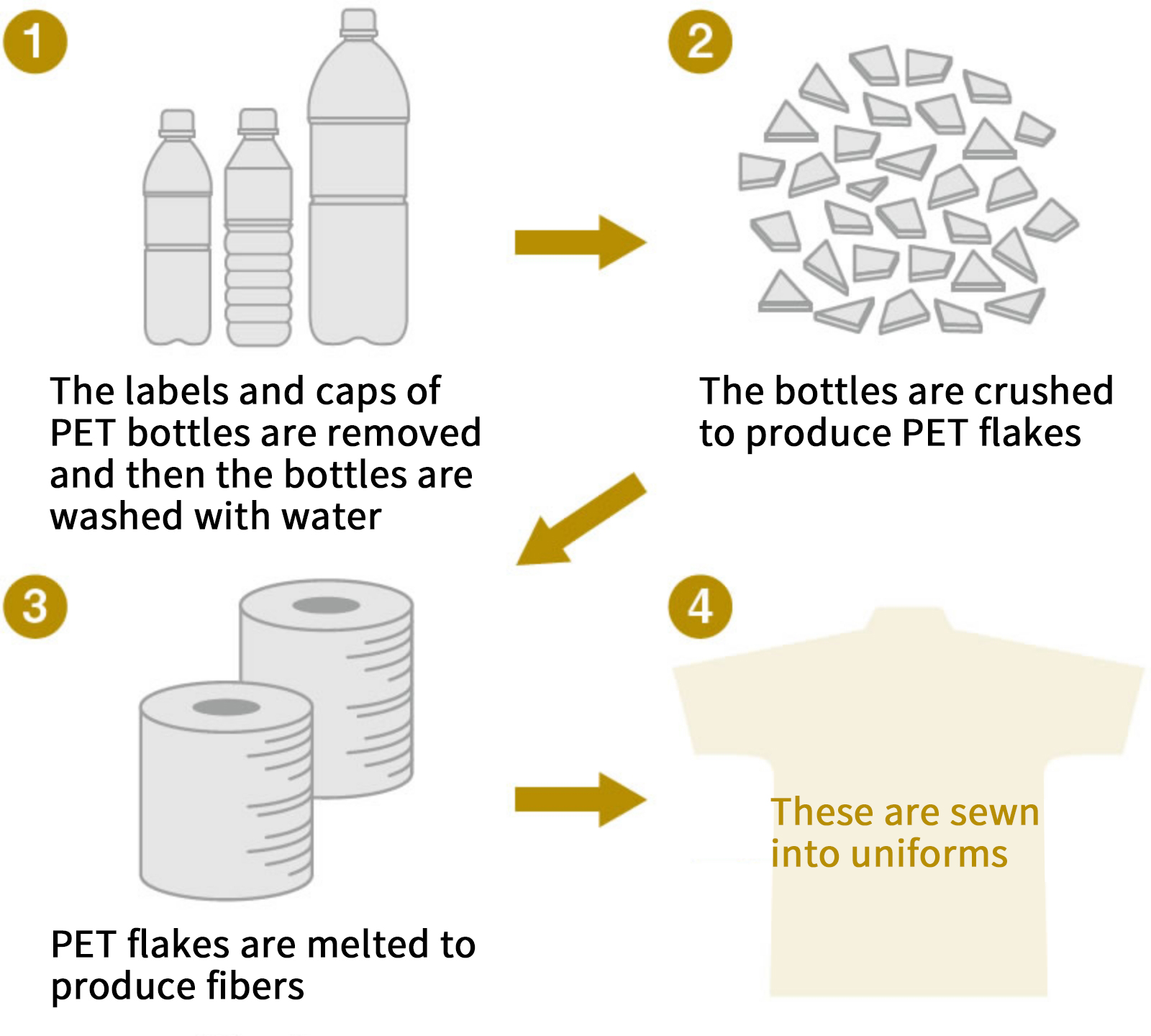 1

The labels and caps of PET bottles are removed and then the bottles are washed with water

2

The bottles are crushed to produce PET flakes

3

PET flakes are melted to produce fibers

4

These are sewn into uniforms